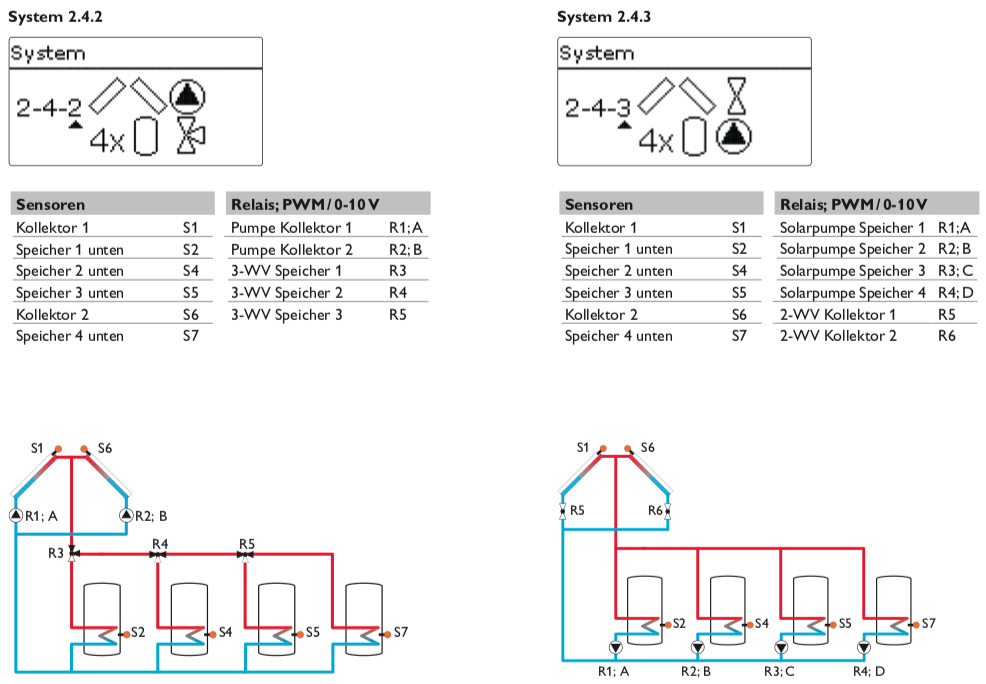 System 2.4.2

System

2-4-2

4x

| Sensoren | |
|---|---|
| Kollektor 1 | S1 |
| Speicher 1 unten | S2 |
| Speicher 2 unten | S4 |
| Speicher 3 unten | S5 |
| Kollektor 2 | S6 |
| Speicher 4 unten | S7 |

| Relais; PWM / 0-10 V | |
|---|---|
| Pumpe Kollektor 1 | R1; A |
| Pumpe Kollektor 2 | R2; B |
| 3-WV Speicher 1 | R3 |
| 3-WV Speicher 2 | R4 |
| 3-WV Speicher 3 | R5 |

S1 S6 R1; A R2; B R3 R4 R5 S2 S4 S5 S7

System 2.4.3

System

2-4-3

4x

| Sensoren | |
|---|---|
| Kollektor 1 | S1 |
| Speicher 1 unten | S2 |
| Speicher 2 unten | S4 |
| Speicher 3 unten | S5 |
| Kollektor 2 | S6 |
| Speicher 4 unten | S7 |

| Relais; PWM / 0-10 V | |
|---|---|
| Solarpumpe Speicher 1 | R1; A |
| Solarpumpe Speicher 2 | R2; B |
| Solarpumpe Speicher 3 | R3; C |
| Solarpumpe Speicher 4 | R4; D |
| 2-WV Kollektor 1 | R5 |
| 2-WV Kollektor 2 | R6 |

S1 S6 R5 R6 S2 S4 S5 S7 R1; A R2; B R3; C R4; D